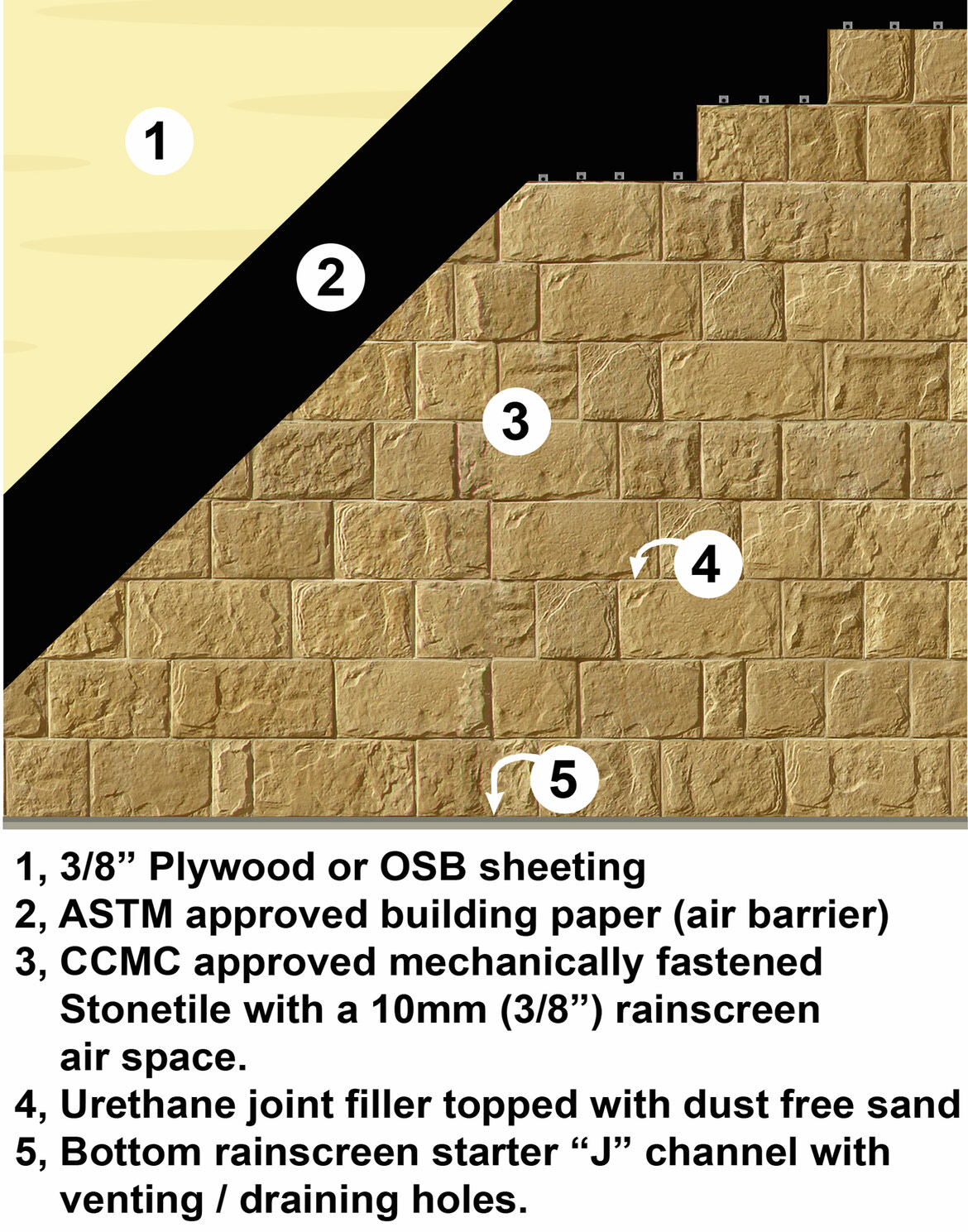 1

2

3

4

5

1, 3/8” Plywood or OSB sheeting
2, ASTM approved building paper (air barrier)
3, CCMC approved mechanically fastened Stonetile with a 10mm (3/8”) rainscreen air space.
4, Urethane joint filler topped with dust free sand
5, Bottom rainscreen starter “J” channel with venting / draining holes.